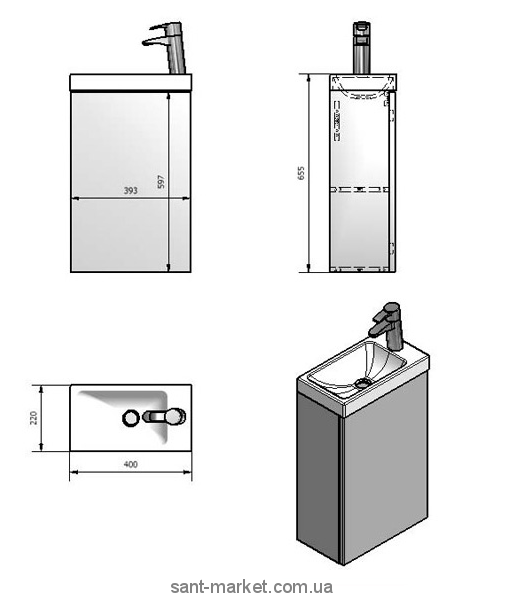 393
597
655
220
400
sant-market.com.ua