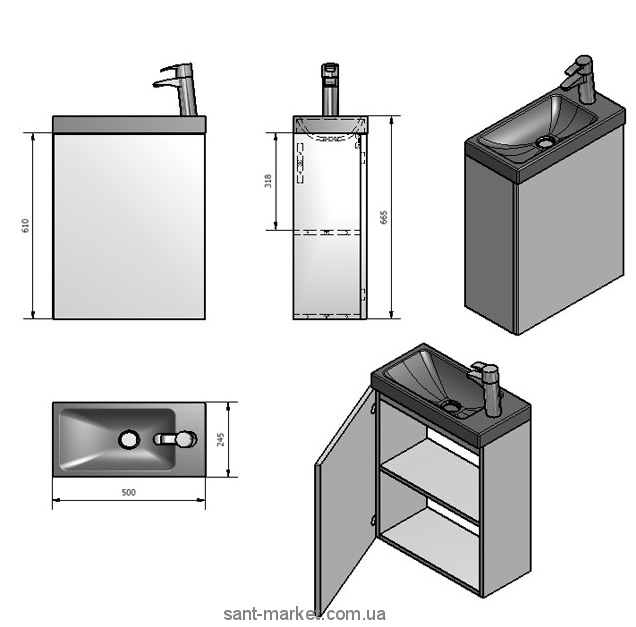 610

318

665

245

500

sant-market.com.ua