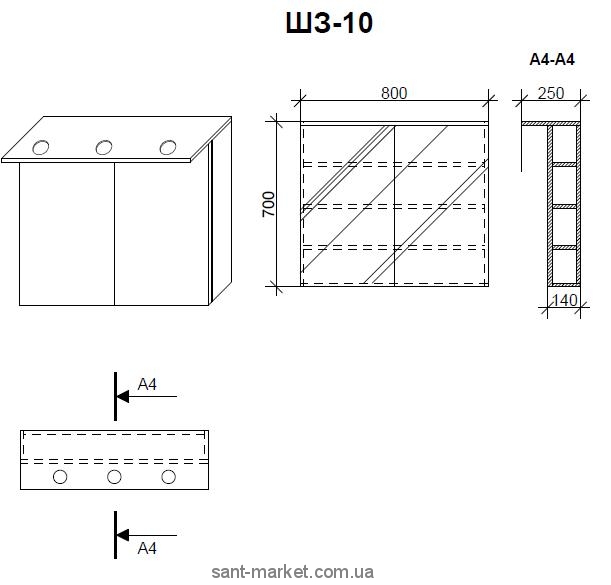 ШЗ-10

А4-А4

800

250

700

140

А4

А4

sant-market.com.ua